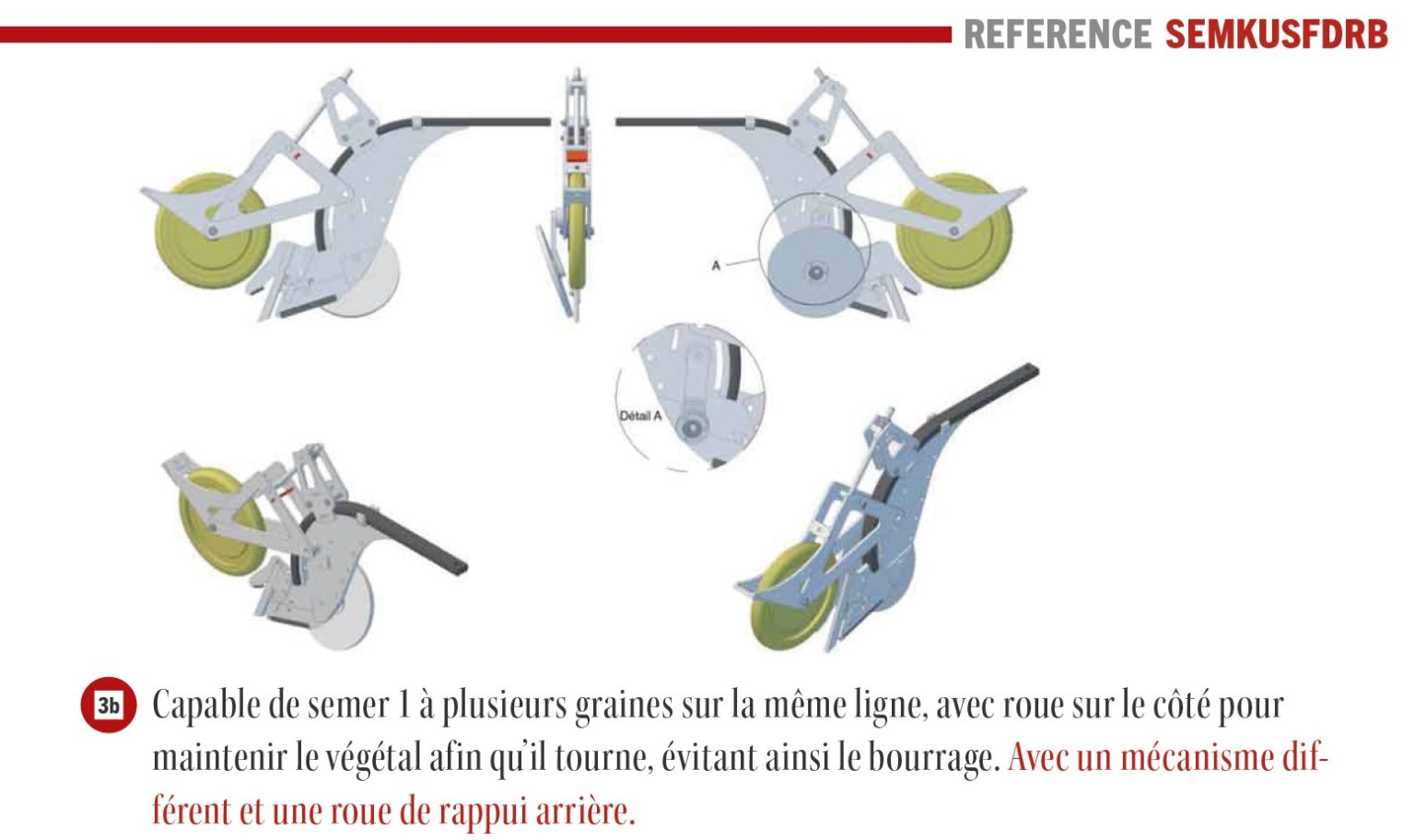 REFERENCE SEMKUSFDRB

A

Détail A

3b Capable de semer 1 à plusieurs graines sur la même ligne, avec roue sur le côté pour maintenir le végétal afin qu'il tourne, évitant ainsi le bourrage. Avec un mécanisme différent et une roue de rappui arrière.